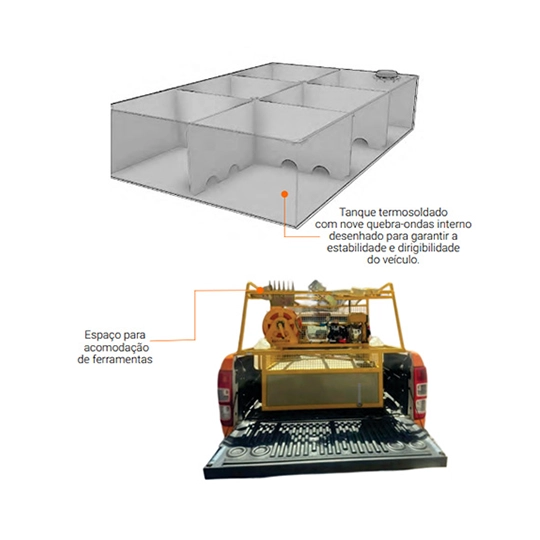 Tanque termosoldado com nove quebra-ondas interno desenhado para garantir a estabilidade e dirigibilidade do veículo.

Espaço para acomodação de ferramentas